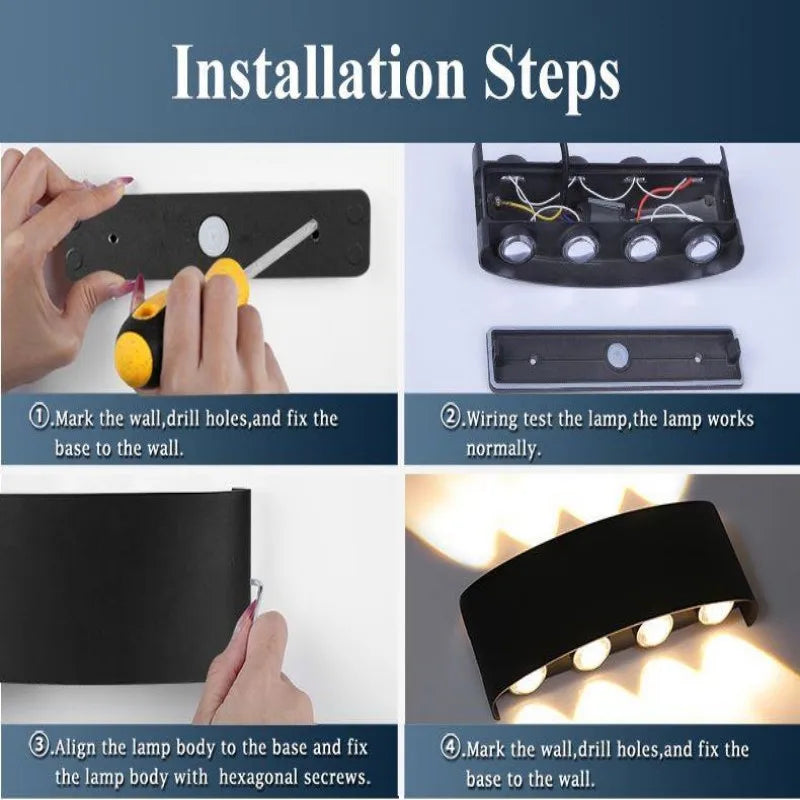 Installation Steps

①.Mark the wall,drill holes,and fix the base to the wall.

②.Wiring test the lamp,the lamp works normally.

③.Align the lamp body to the base and fix the lamp body with hexagonal secrews.

④.Mark the wall,drill holes,and fix the base to the wall.